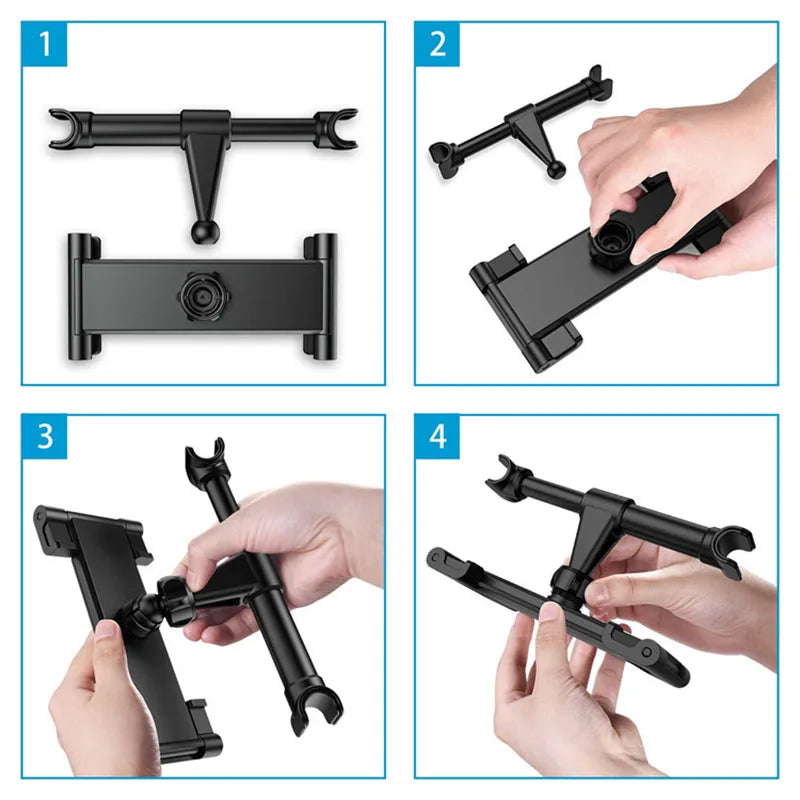 1

2

3

4